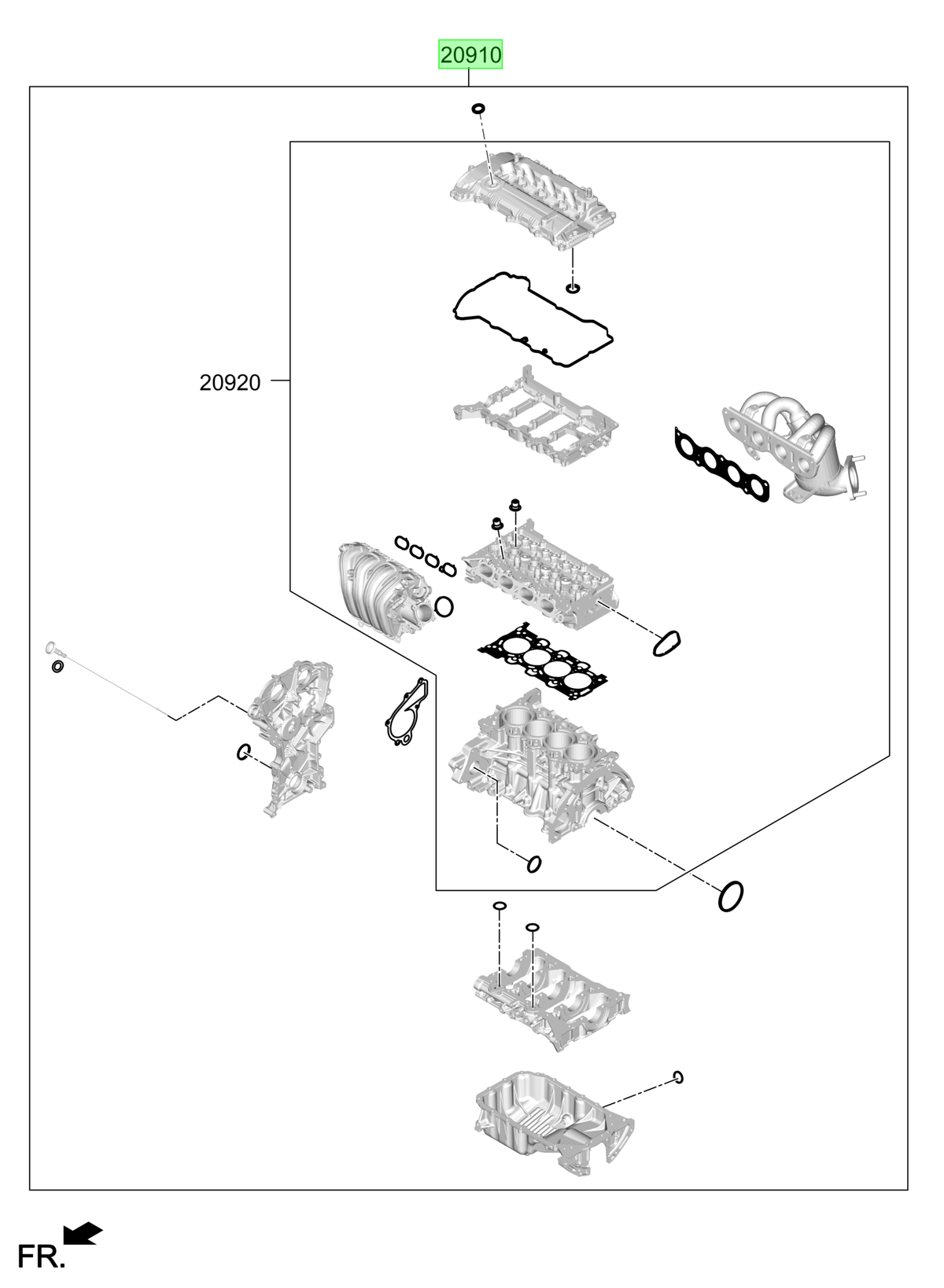 20910

20920

FR.