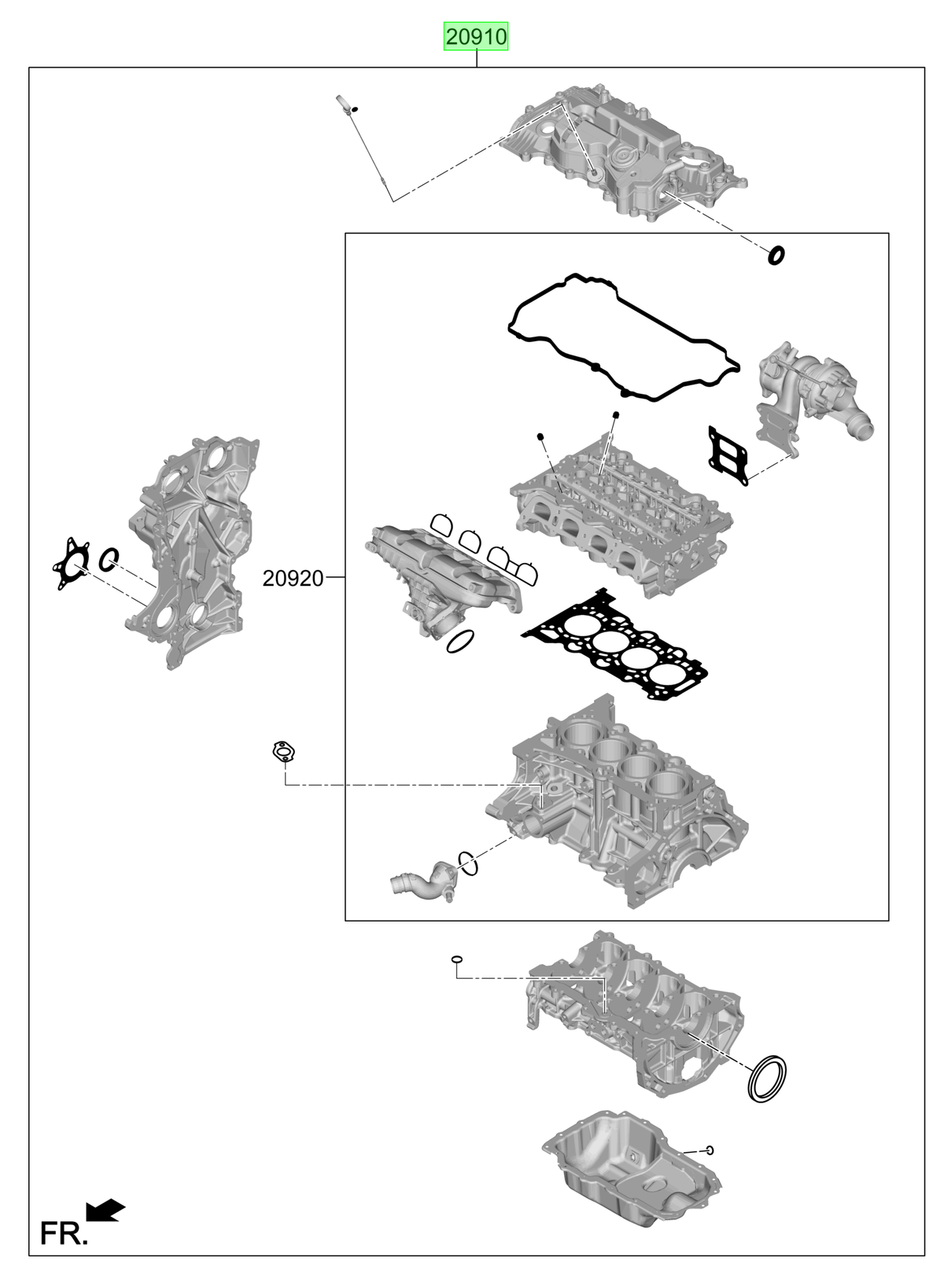 20910

20920

FR.