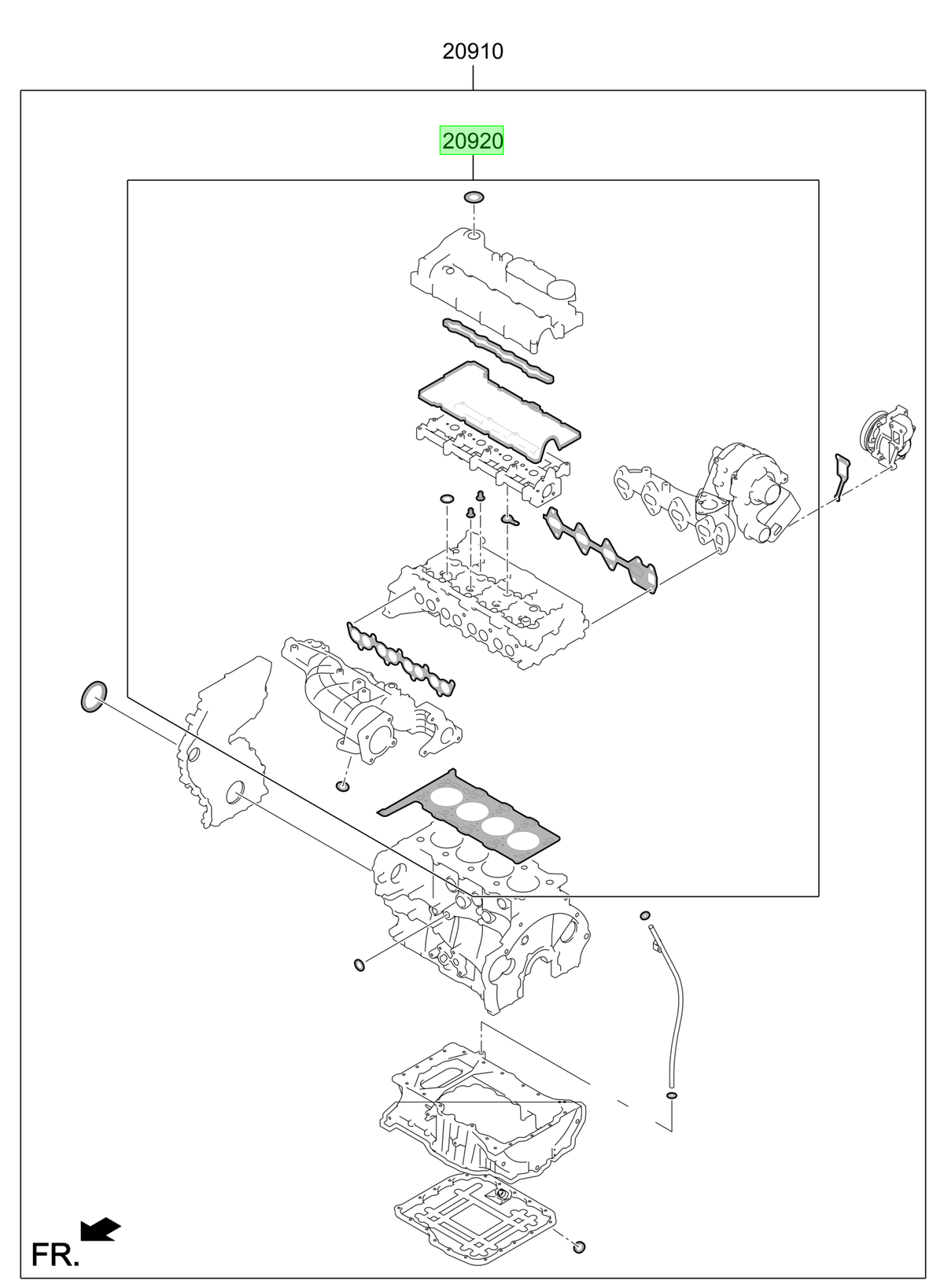 20910

20920

FR.