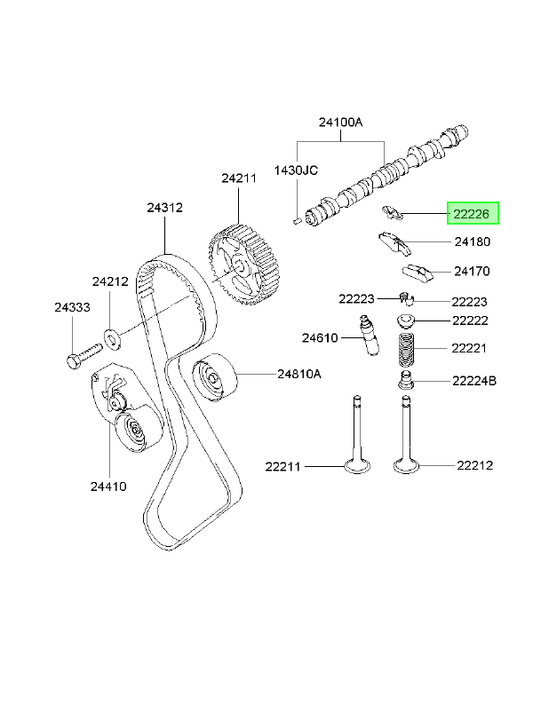 24100A
1430JC
24211
24312
22226
24180
24170
24212
24333
22223
22223
22222
24610
22221
24810A
22224B
24410
22211
22212