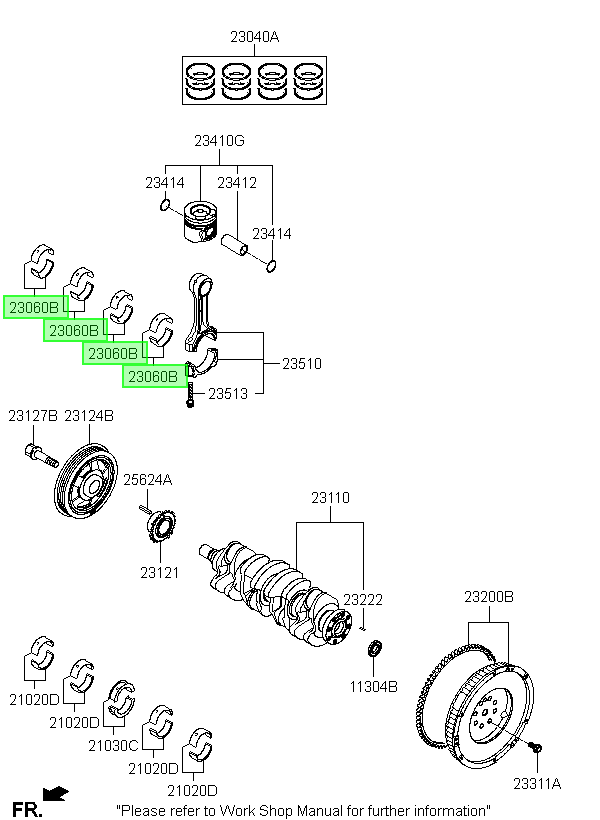 23040A

23410G

23414

23412

23414

23060B

23060B

23060B

23060B

23510

23513

23127B 23124B

25624A

23121

23110

23222

23200B

11304B

21020D

21020D

21030C

21020D

21020D

23311A

FR.

"Please refer to Work Shop Manual for further information"