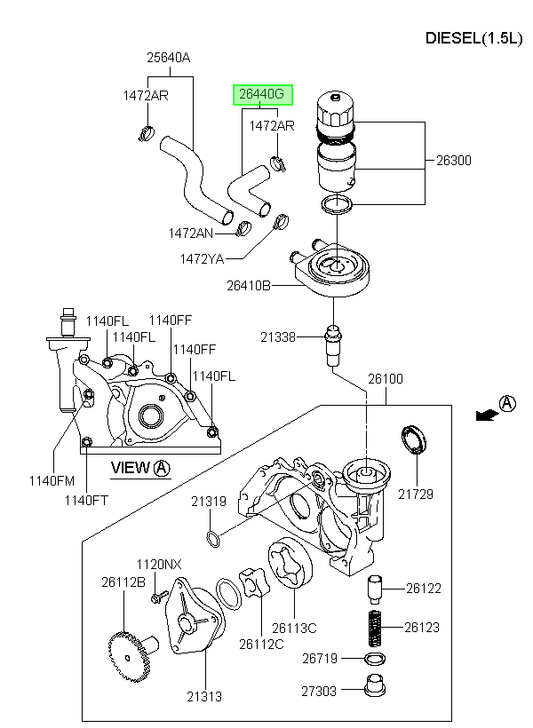 DIESEL(1.5L)

25640A
1472AR
26440G
1472AR
26300
1472AN
1472YA
26410B
21338
1140FL
1140FL
1140FF
1140FF
1140FL
26100
A
1140FM
1140FT
VIEW A
21729
21319
1120NX
26112B
26122
26123
26113C
26112C
26719
21313
27303