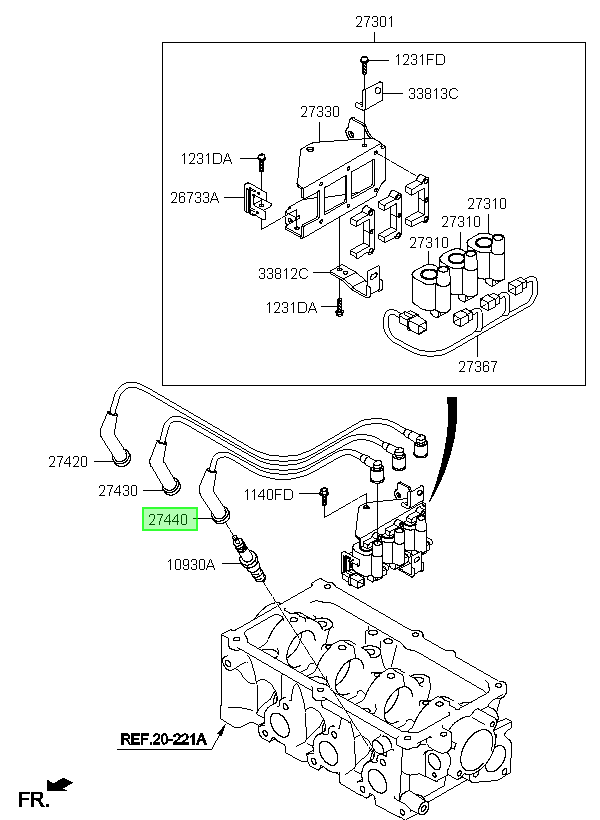 27301

1231FD

33813C

27330

1231DA

26733A

27310

27310

27310

33812C

1231DA

27367

27420

27430

1140FD

27440

10930A

REF.20-221A

FR.