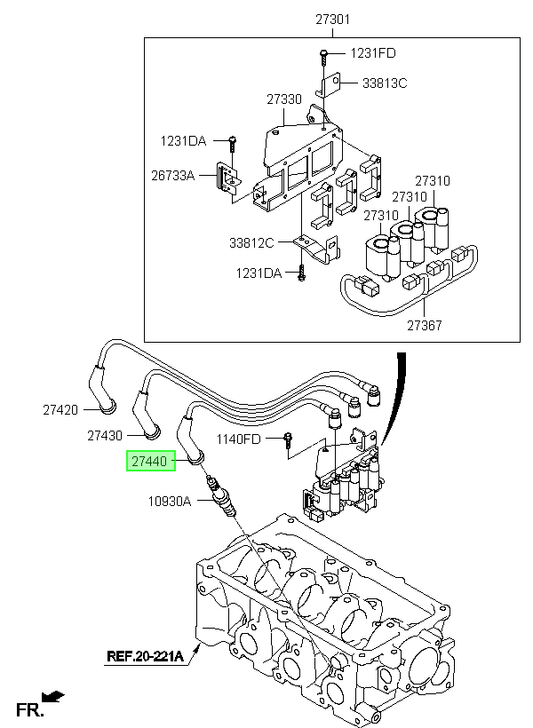 27301

1231FD

33813C

27330

1231DA

26733A

27310

27310

27310

33812C

1231DA

27367

27420

27430

1140FD

27440

10930A

REF.20-221A

FR.