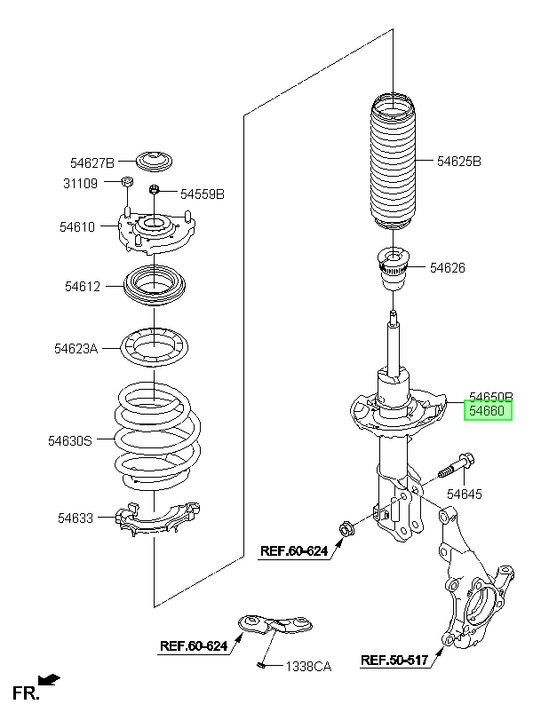 54627B
31109
54559B
54610
54612
54623A
54630S
54633
54625B
54626
54650B
54660
54645
REF.60-624
REF.60-624
1338CA
REF.50-517
FR.