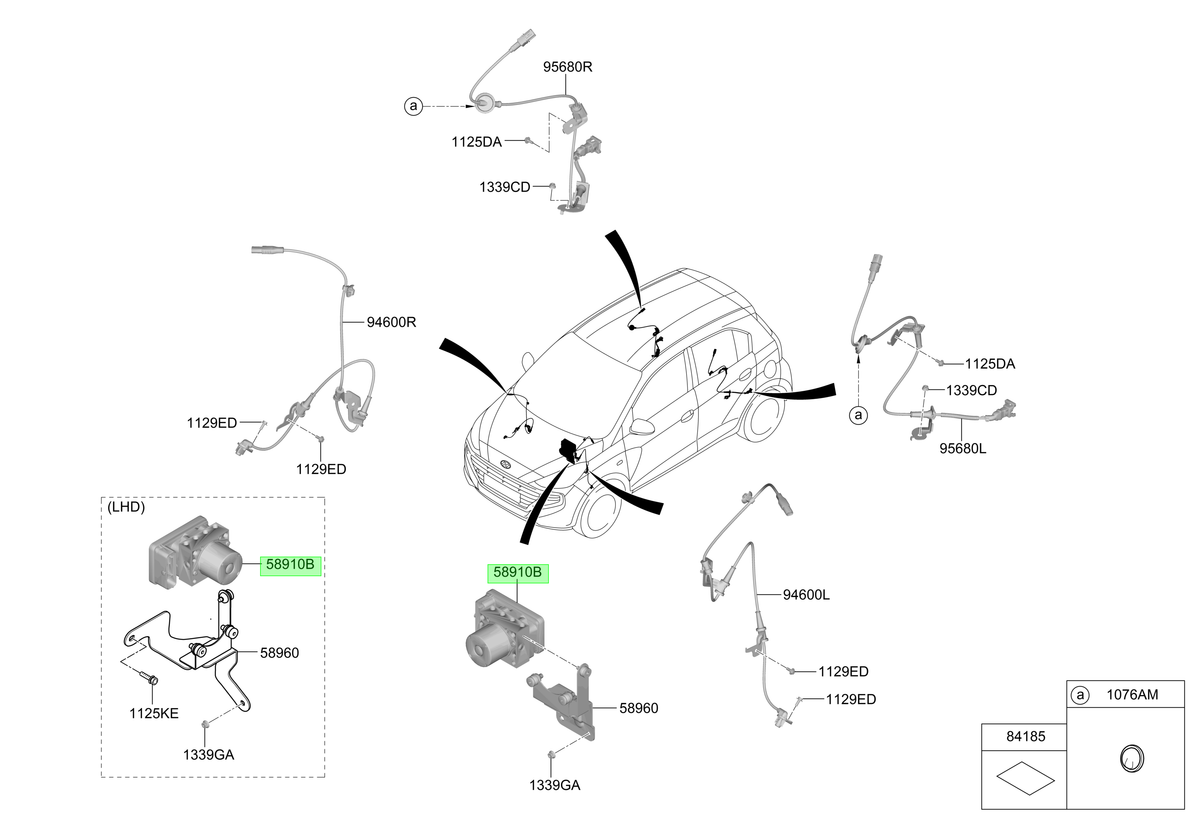 95680R
a
1125DA
1339CD
94600R
1129ED
1129ED
1125DA
1339CD
a
95680L
(LHD)
58910B
58960
1125KE
1339GA
58910B
58960
1339GA
94600L
1129ED
1129ED
a 1076AM
84185