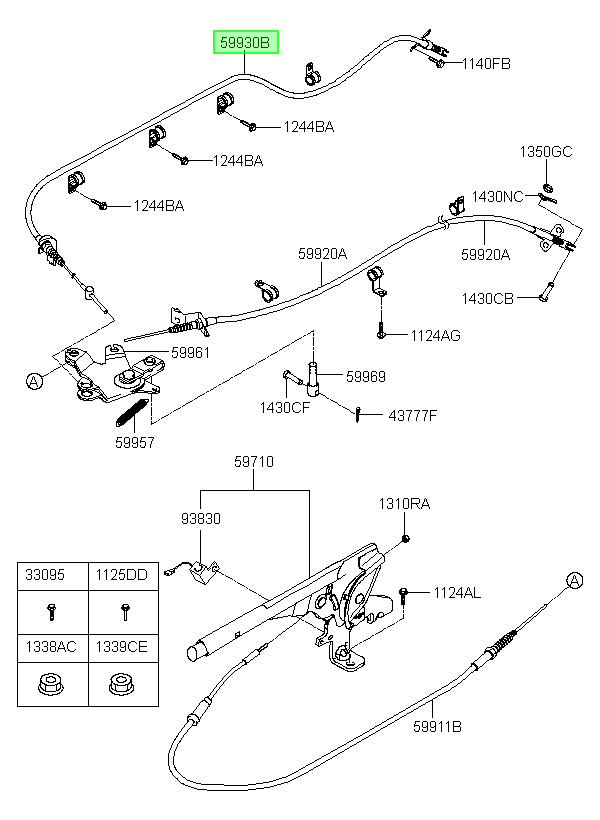 59930B
1140FB
1244BA
1244BA
1244BA
1350GC
1430NC
59920A
59920A
1430CB
1124AG
59961
A
59969
1430CF
43777F
59957
59710
93830
1310RA
1124AL
A
59911B

| 33095 | 1125DD |
|---|---|
| | |
| 1338AC | 1339CE |
| | |