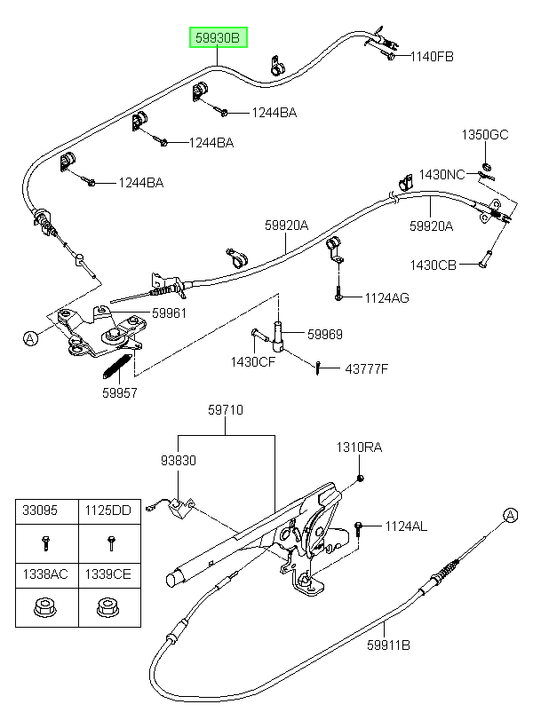 59930B
1140FB
1244BA
1244BA
1244BA
1350GC
1430NC
59920A
59920A
1430CB
1124AG
59961
A
59969
1430CF
43777F
59957
59710
93830
1310RA
1124AL
A
59911B

| 33095 | 1125DD |
|---|---|
| | |
| 1338AC | 1339CE |
| | |