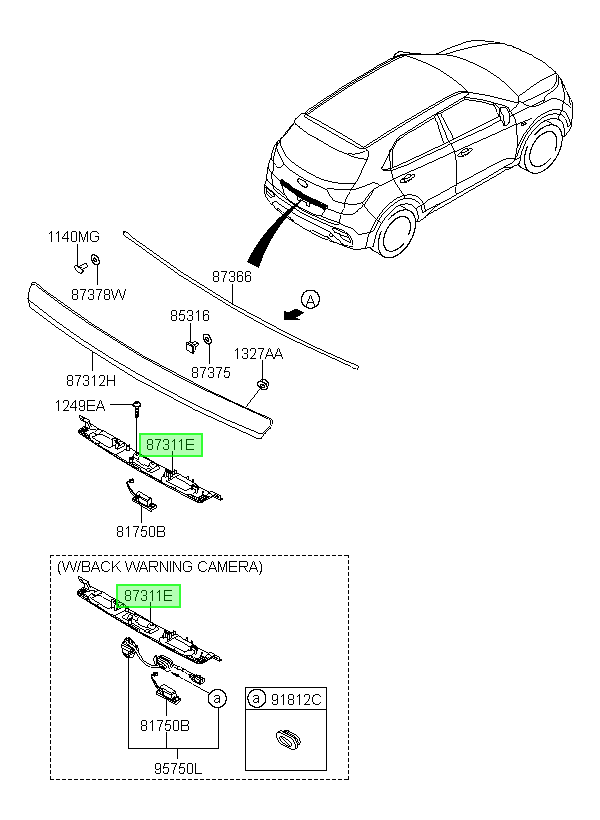 1140MG
87378W
87366
A
85316
87375
1327AA
87312H
1249EA
87311E
81750B
(W/BACK WARNING CAMERA)
87311E
a
81750B
95750L
a 91812C