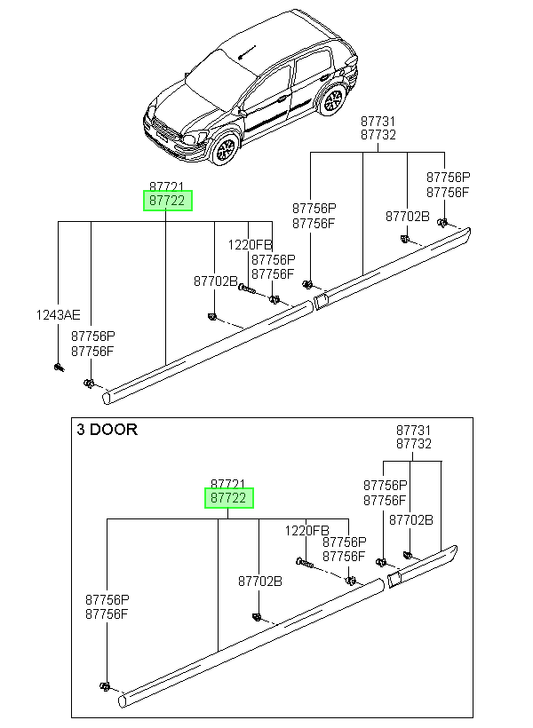 87731
87732

87721
87722

87756P
87756F

87756P
87756F

87702B

1220FB
87756P
87756F

87702B

1243AE

87756P
87756F

3 DOOR

87731
87732

87721
87722

87756P
87756F

87702B

1220FB
87756P
87756F

87702B

87756P
87756F