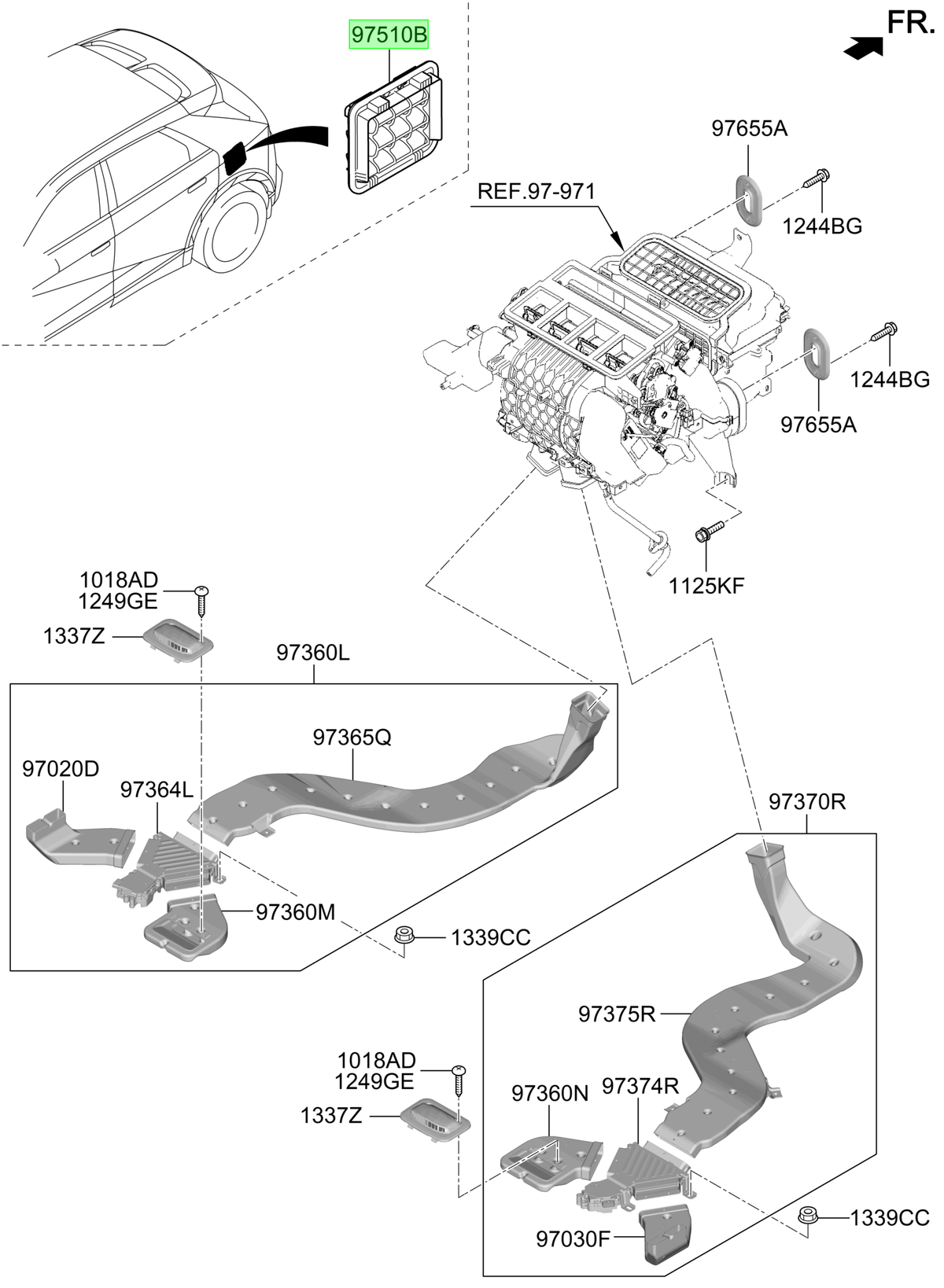 97510B

FR.

97655A

REF.97-971

1244BG

1244BG

97655A

1125KF

1018AD
1249GE

1337Z

97360L

97365Q

97020D

97364L

97360M

1339CC

97370R

97375R

1018AD
1249GE

1337Z

97360N

97374R

97030F

1339CC