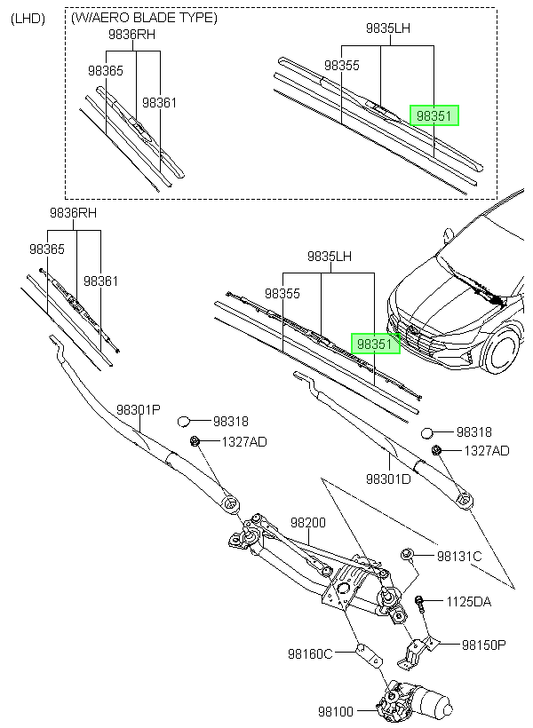 (LHD)

(W/AERO BLADE TYPE)

9836RH
98365
98361

9835LH
98355
98351

9836RH
98365
98361

9835LH
98355
98351

98301P
98318
1327AD

98318
1327AD
98301D

98200
98131C
1125DA
98160C
98150P
98100